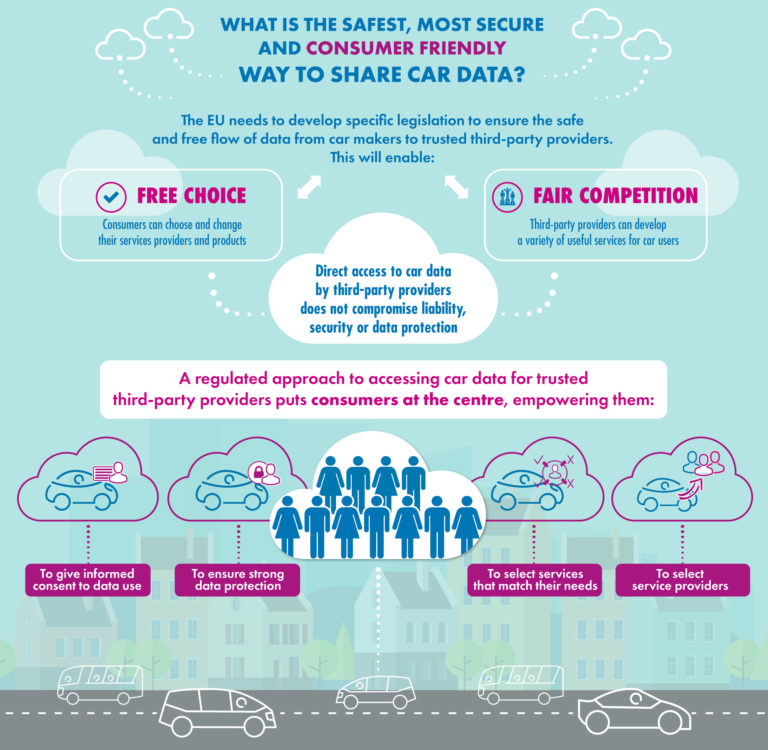 WHAT IS THE SAFEST, MOST SECURE AND CONSUMER FRIENDLY WAY TO SHARE CAR DATA?

The EU needs to develop specific legislation to ensure the safe and free flow of data from car makers to trusted third-party providers. This will enable:

FREE CHOICE

Consumers can choose and change their services providers and products

FAIR COMPETITION

Third-party providers can develop a variety of useful services for car users

Direct access to car data by third-party providers does not compromise liability, security or data protection

A regulated approach to accessing car data for trusted third-party providers puts consumers at the centre, empowering them:

To give informed consent to data use

To ensure strong data protection

To select services that match their needs

To select service providers