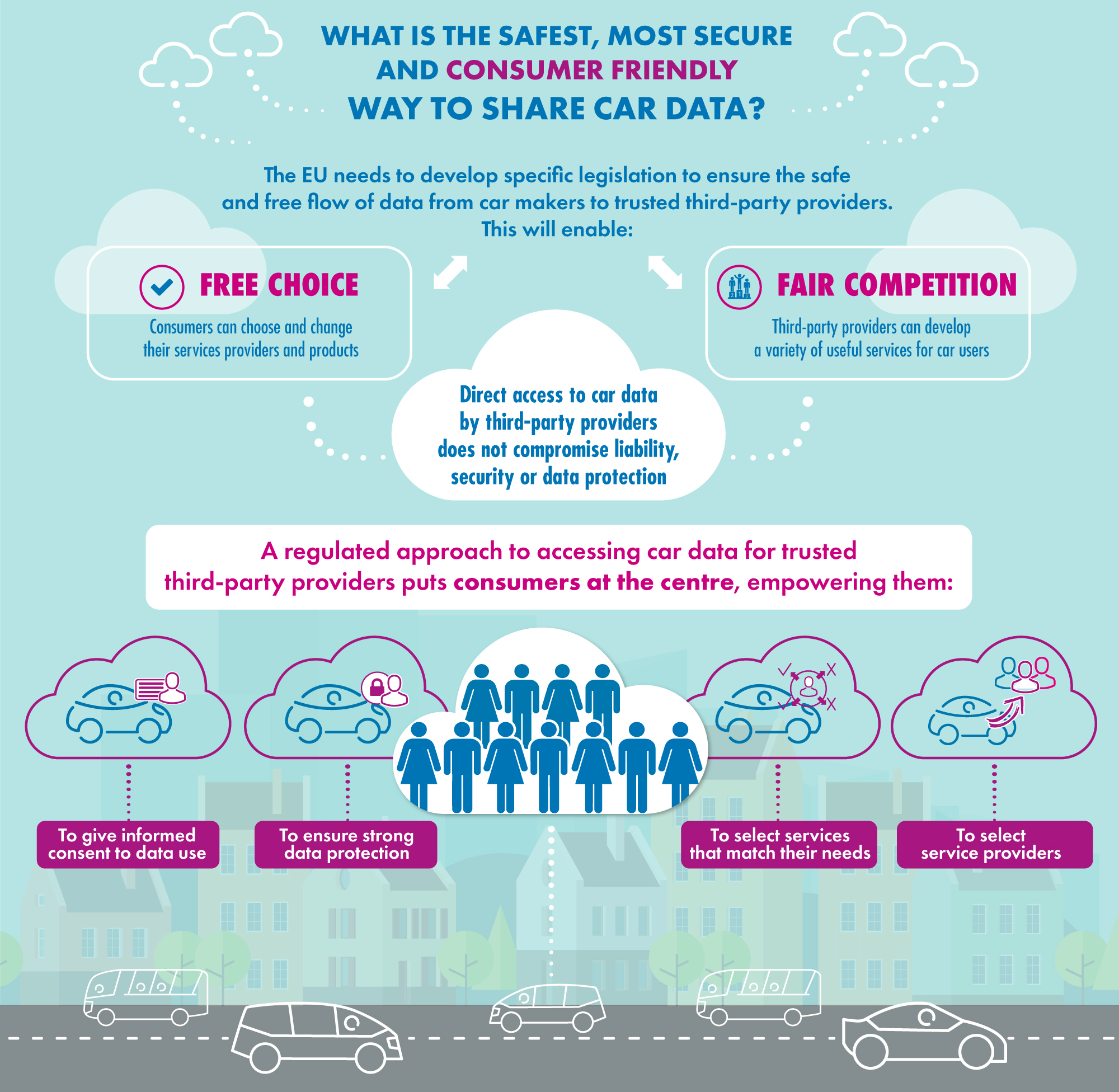 WHAT IS THE SAFEST, MOST SECURE AND CONSUMER FRIENDLY WAY TO SHARE CAR DATA?

The EU needs to develop specific legislation to ensure the safe and free flow of data from car makers to trusted third-party providers. This will enable:

FREE CHOICE

Consumers can choose and change their services providers and products

FAIR COMPETITION

Third-party providers can develop a variety of useful services for car users

Direct access to car data by third-party providers does not compromise liability, security or data protection

A regulated approach to accessing car data for trusted third-party providers puts consumers at the centre, empowering them:

To give informed consent to data use

To ensure strong data protection

To select services that match their needs

To select service providers